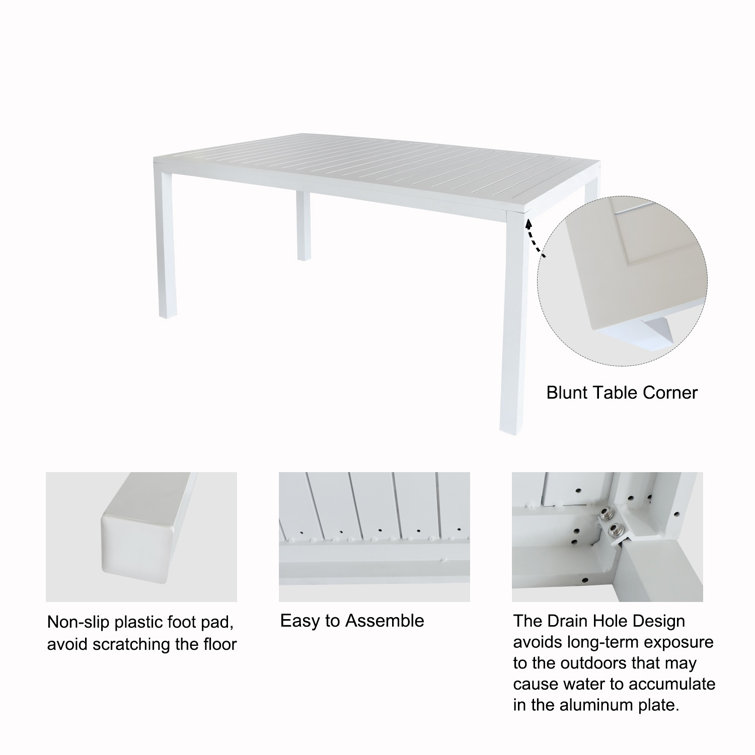 Blunt Table Corner

Non-slip plastic foot pad, avoid scratching the floor

Easy to Assemble

The Drain Hole Design avoids long-term exposure to the outdoors that may cause water to accumulate in the aluminum plate.